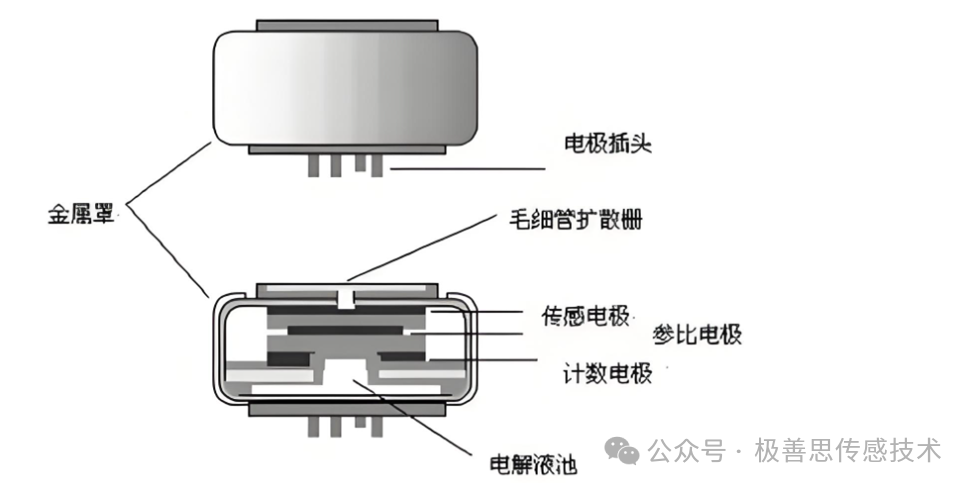 电极插头

金属罩

毛细管扩散栅

传感电极

参比电极

计数电极

电解液池

公众号 · 极善思传感技术